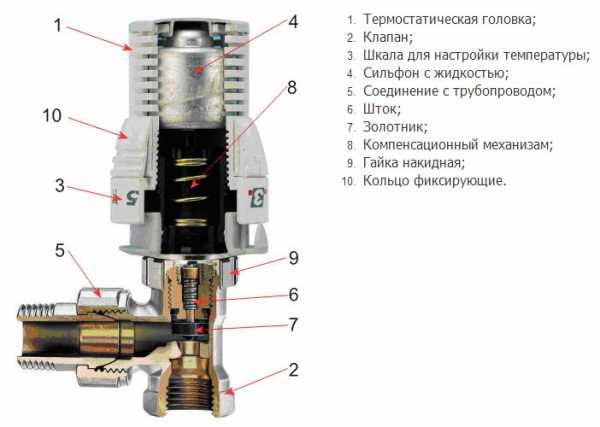 1
4
8
10
3
5
3
5
9
6
7
2

1. Термостатическая головка;
2. Клапан;
3. Шкала для настройки температуры;
4. Сильфон с жидкостью;
5. Соединение с трубопроводом;
6. Шток;
7. Золотник;
8. Компенсационный механизам;
9. Гайка накидная;
10. Кольцо фиксирующие.