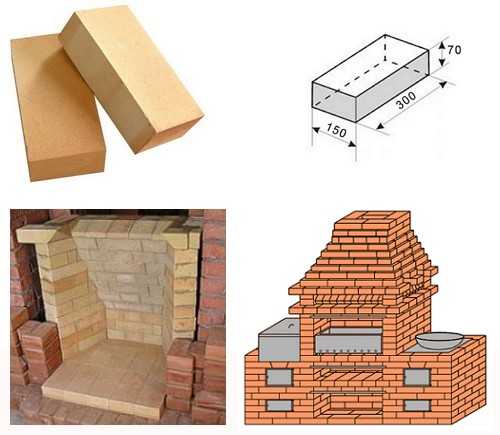 70

300

150