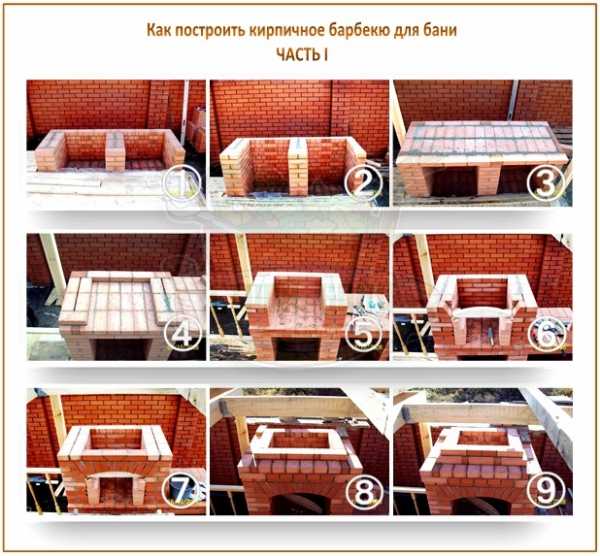 Как построить кирпичное барбекю для бани
ЧАСТЬ I

1
2
3
4
5
6
7
8
9