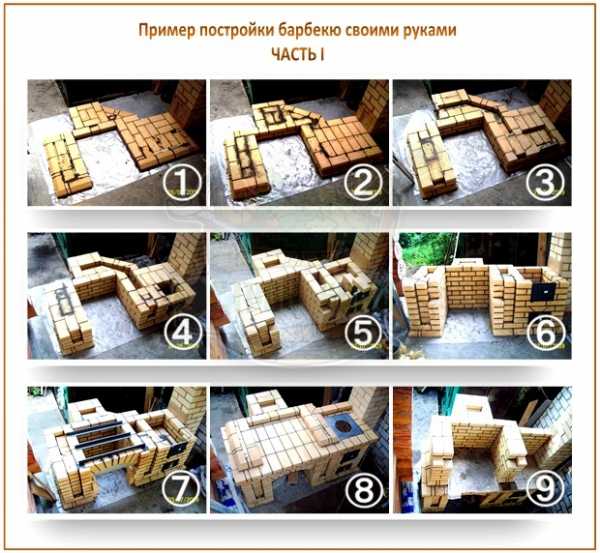 Пример постройки барбекю своими руками
ЧАСТЬ I

1
2
3
4
5
6
7
8
9