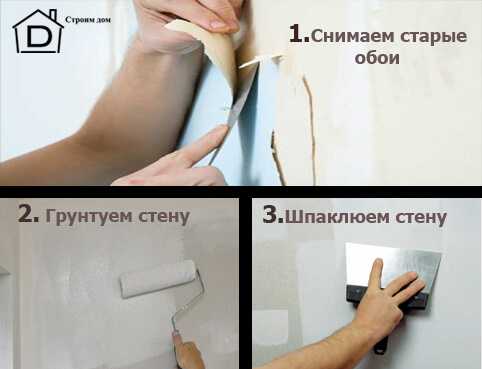 D Строим дом

1.Снимаем старые обои

2. Грунтуем стену

3.Шпаклюем стену