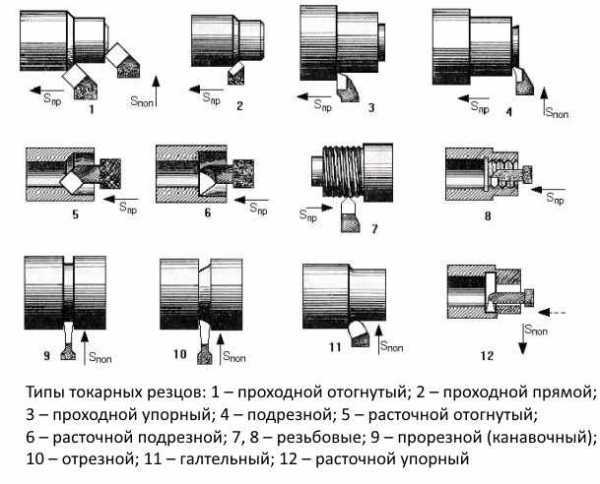 $S_{пр}$ 1 $S_{поп}$

$S_{пр}$ 2

$S_{пр}$ 3

$S_{пр}$ 4 $S_{поп}$

5 $S_{пр}$

6 $S_{пр}$

$S_{пр}$ 7

8 $S_{пр}$

9 $S_{поп}$

10 $S_{поп}$

11 $S_{поп}$

$S_{поп}$ 12

Типы токарных резцов: 1 – проходной отогнутый; 2 – проходной прямой; 3 – проходной упорный; 4 – подрезной; 5 – расточной отогнутый; 6 – расточной подрезной; 7, 8 – резьбовые; 9 – прорезной (канавочный); 10 – отрезной; 11 – галтельный; 12 – расточной упорный