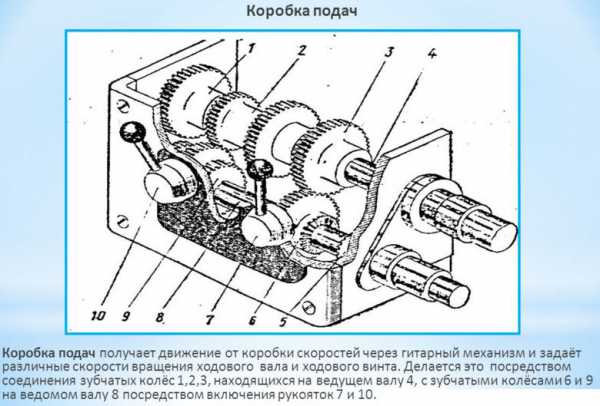 Коробка подач

1 2 3 4

10 9 8 7 6 5

Коробка подач получает движение от коробки скоростей через гитарный механизм и задаёт различные скорости вращения ходового вала и ходового винта. Делается это посредством соединения зубчатых колёс 1,2,3, находящихся на ведущем валу 4, с зубчатыми колёсами 6 и 9 на ведомом валу 8 посредством включения рукояток 7 и 10.