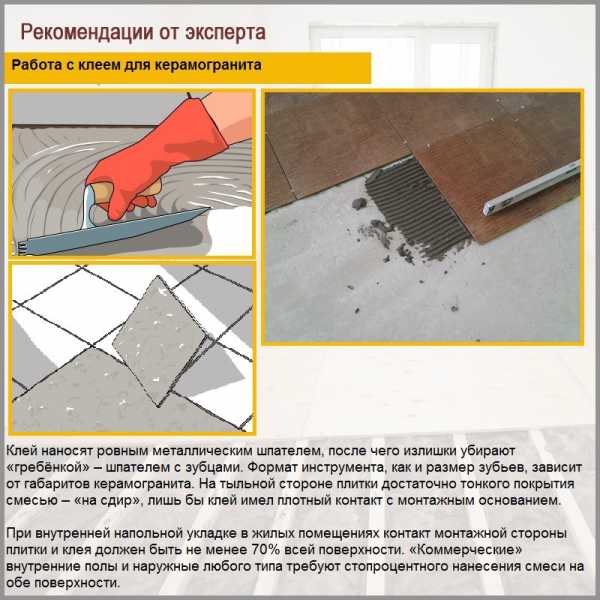 Рекомендации от эксперта

Работа с клеем для керамогранита

Клей наносят ровным металлическим шпателем, после чего излишки убирают «гребёнкой» – шпателем с зубцами. Формат инструмента, как и размер зубьев, зависит от габаритов керамогранита. На тыльной стороне плитки достаточно тонкого покрытия смесью – «на сдир», лишь бы клей имел плотный контакт с монтажным основанием.

При внутренней напольной укладке в жилых помещениях контакт монтажной стороны плитки и клея должен быть не менее 70% всей поверхности. «Коммерческие» внутренние полы и наружные любого типа требуют стопроцентного нанесения смеси на обе поверхности.