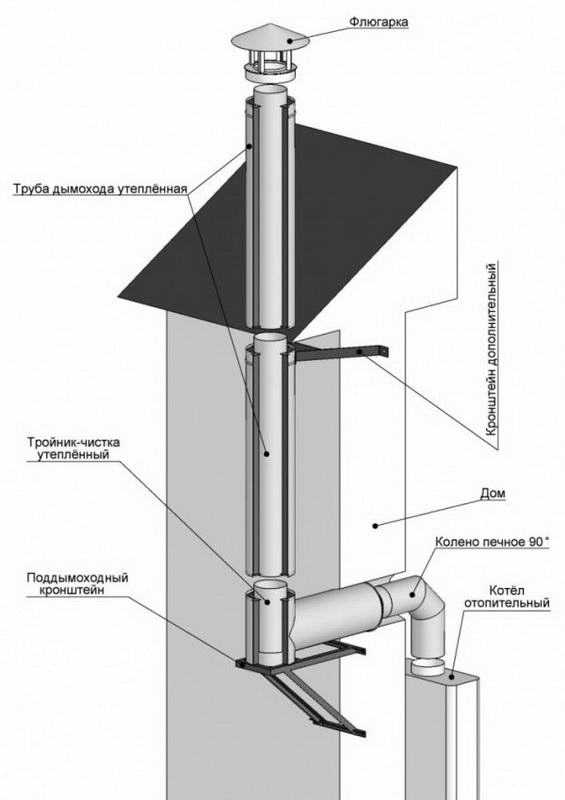 Флюгарка

Труба дымохода утеплённая

Кронштейн дополнительный

Тройник-чистка утеплённый

Дом

Колено печное 90°

Поддымоходный кронштейн

Котёл отопительный