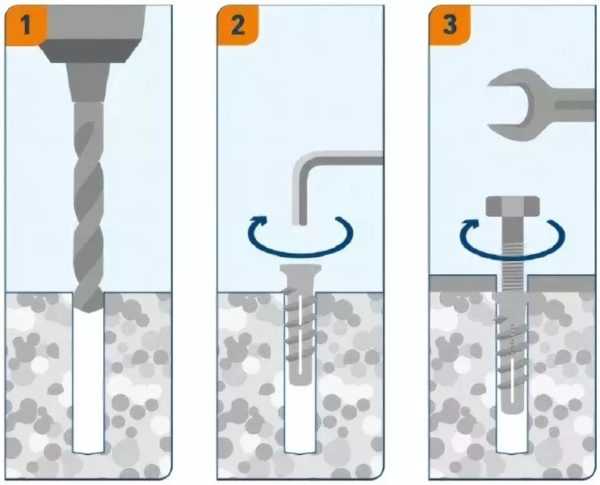 1

2

3