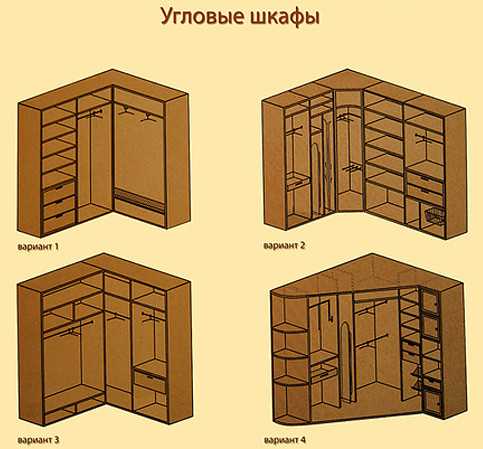 Угловые шкафы

вариант 1

вариант 2

вариант 3

вариант 4