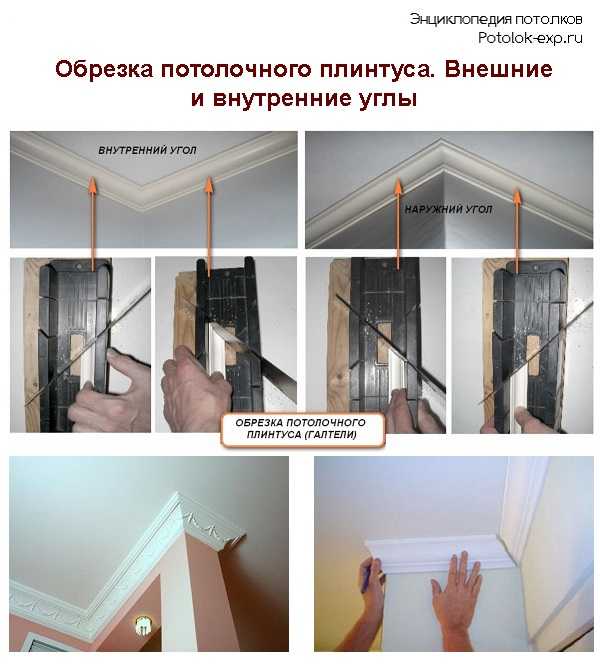 Энциклопедия потолков
Potolok-exp.ru

Обрезка потолочного плинтуса. Внешние и внутренние углы

ВНУТРЕННИЙ УГОЛ

НАРУЖНИЙ УГОЛ

ОБРЕЗКА ПОТОЛОЧНОГО ПЛИНТУСА (ГАЛТЕЛИ)