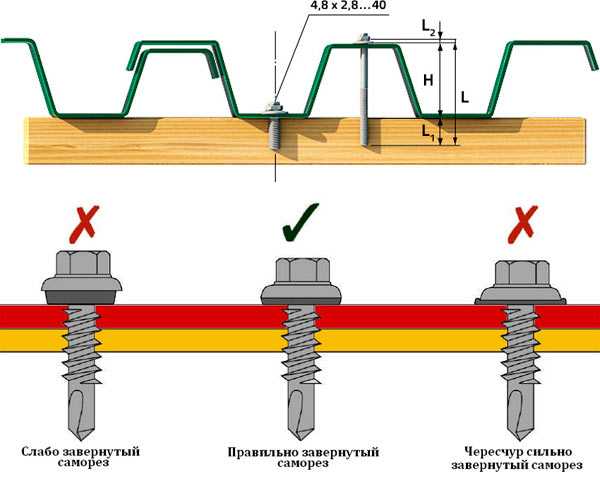 4,8 x 2,8…40

$L_2$

H

L

$L_1$

Слабо завернутый саморез

Правильно завернутый саморез

Чересчур сильно завернутый саморез