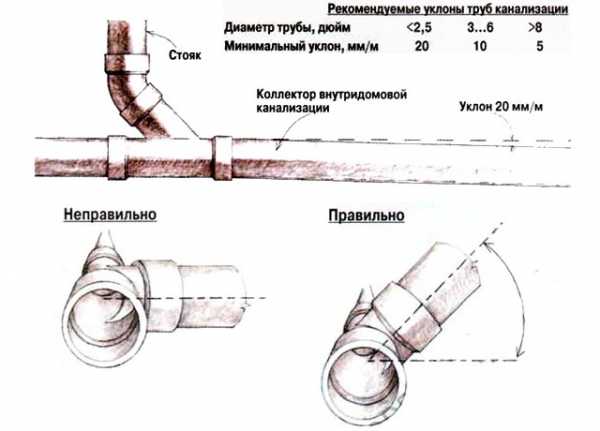 Рекомендуемые уклоны труб канализации

| Диаметр трубы, дюйм | <2,5 | 3…6 | >8 |
|---|---|---|---|
| Минимальный уклон, мм/м | 20 | 10 | 5 |

Стояк

Коллектор внутридомовой канализации

Уклон 20 мм/м

Неправильно

Правильно