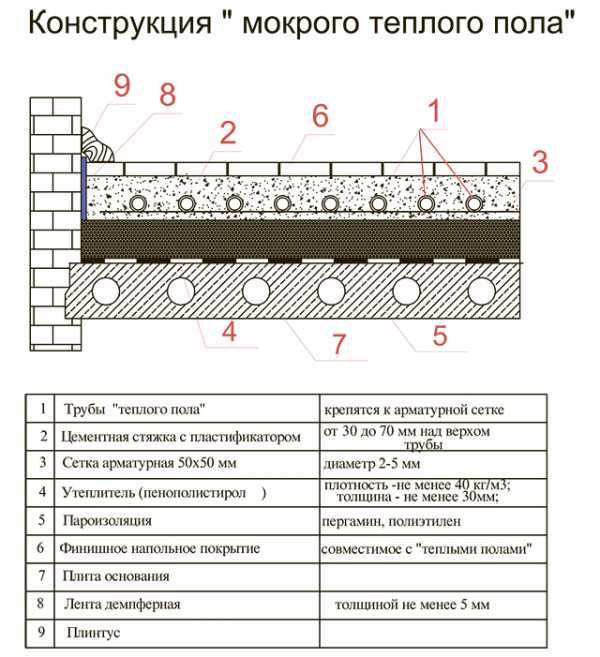 Конструкция " мокрого теплого пола"

9
8
2
6
1
3
4
7
5

| 1 | Трубы "теплого пола" | крепятся к арматурной сетке |
|---|---|---|
| 2 | Цементная стяжка с пластификатором | от 30 до 70 мм над верхом трубы |
| 3 | Сетка арматурная 50х50 мм | диаметр 2-5 мм |
| 4 | Утеплитель (пенополистирол ) | плотность -не менее 40 кг/м3; толщина - не менее 30мм; |
| 5 | Пароизоляция | пергамин, полиэтилен |
| 6 | Финишное напольное покрытие | совместимое с "теплыми полами" |
| 7 | Плита основания | |
| 8 | Лента демпферная | толщиной не менее 5 мм |
| 9 | Плинтус | |