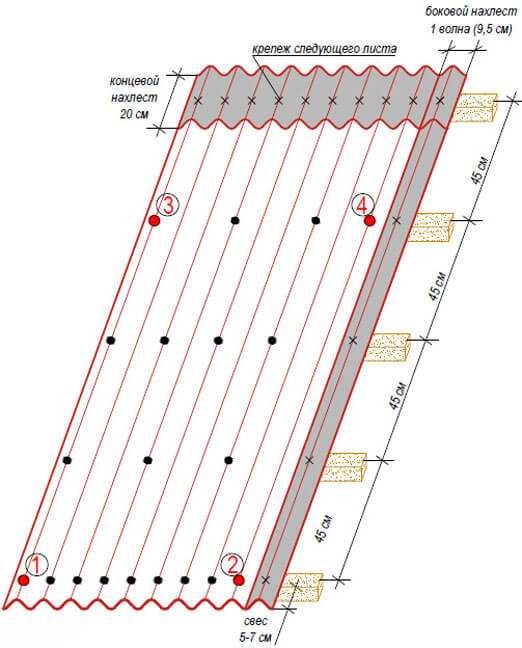 боковой нахлест
1 волна (9,5 см)

крепеж следующего листа

концевой
нахлест
20 см

3

4

45 см

45 см

45 см

45 см

1

2

свес
5-7 см