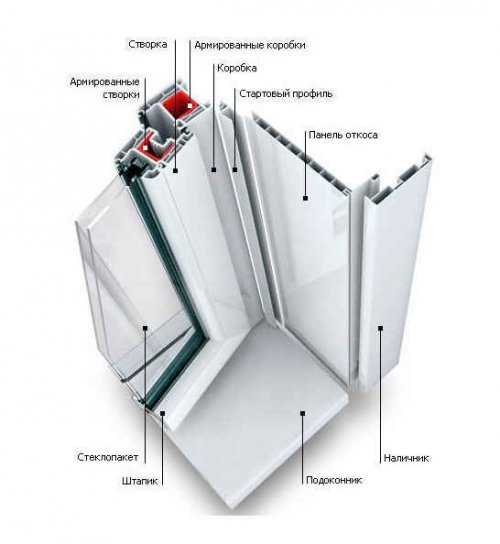 Створка
Армированные коробки
Коробка
Армированные створки
Стартовый профиль
Панель откоса
Стеклопакет
Штапик
Подоконник
Наличник