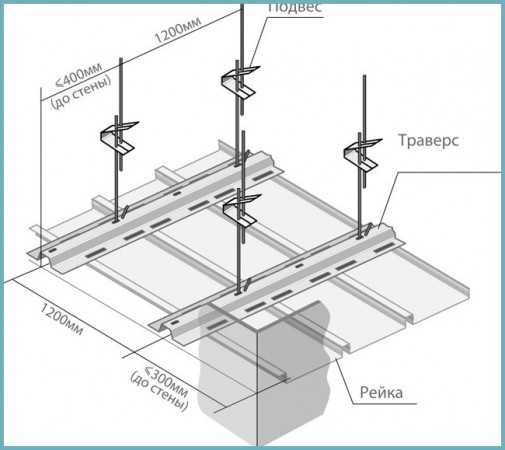 Подвес
1200мм
<400мм
(до стены)
Траверс
1200мм
<300мм
(до стены)
Рейка