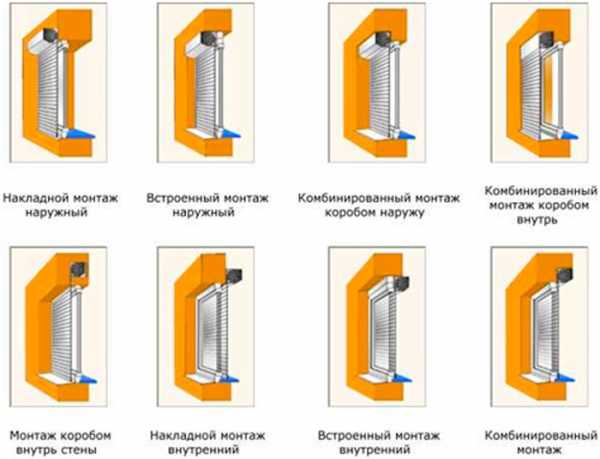 Накладной монтаж наружный

Встроенный монтаж наружный

Комбинированный монтаж коробом наружу

Комбинированный монтаж коробом внутрь

Монтаж коробом внутрь стены

Накладной монтаж внутренний

Встроенный монтаж внутренний

Комбинированный монтаж