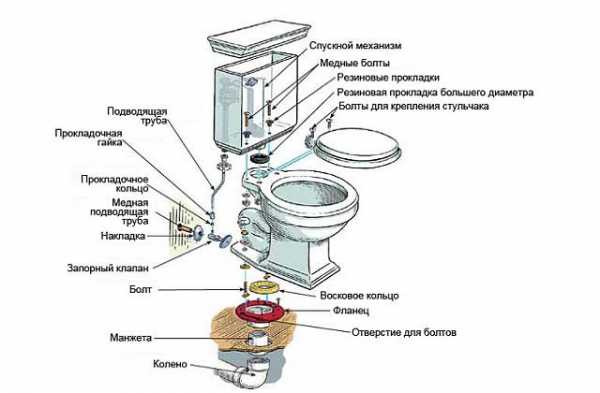 Спускной механизм
Медные болты
Резиновые прокладки
Резиновая прокладка большего диаметра
Болты для крепления стульчака
Подводящая труба
Прокладочная гайка
Прокладочное кольцо
Медная подводящая труба
Накладка
Запорный клапан
Болт
Восковое кольцо
Фланец
Отверстие для болтов
Манжета
Колено