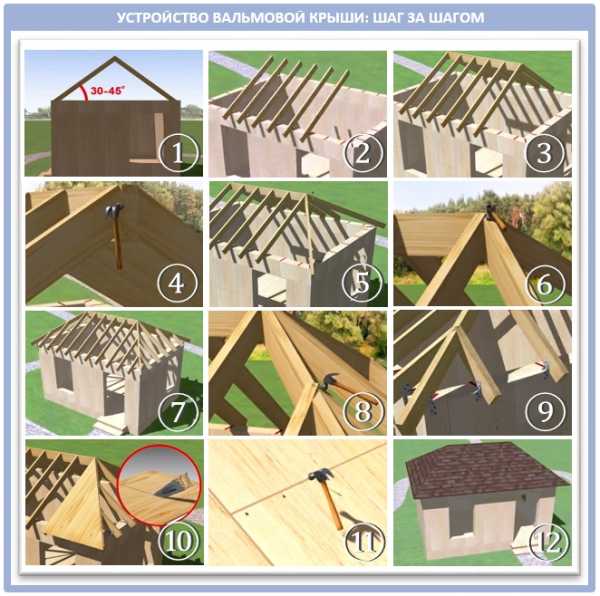 УСТРОЙСТВО ВАЛЬМОВОЙ КРЫШИ: ШАГ ЗА ШАГОМ

30-45°

1

2

3

4

5

6

7

8

9

10

11

12