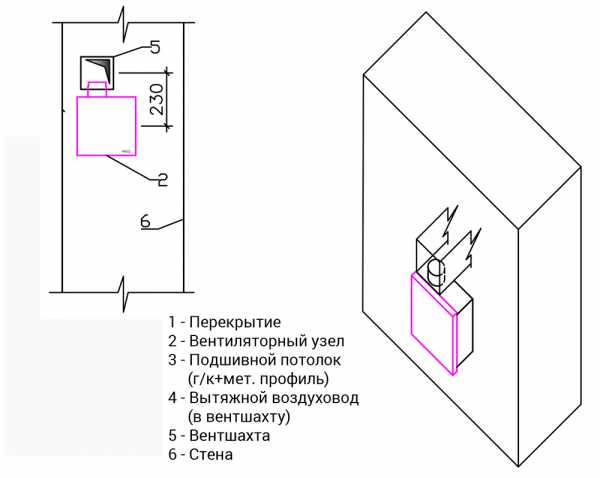 5
230
2
6

1 - Перекрытие
2 - Вентиляторный узел
3 - Подшивной потолок (г/к+мет. профиль)
4 - Вытяжной воздуховод (в вентшахту)
5 - Вентшахта
6 - Стена