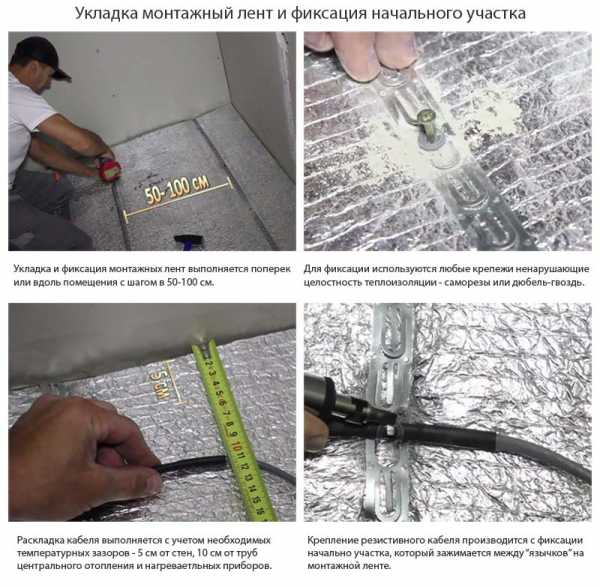 Укладка монтажный лент и фиксация начального участка

50-100 см

Укладка и фиксация монтажных лент выполняется поперек или вдоль помещения с шагом в 50-100 см.

Для фиксации используются любые крепежи ненарушающие целостность теплоизоляции - саморезы или дюбель-гвоздь.

5 см

2 3 4 5 6 7 8 9 10 11 12 13 14 15 16

Раскладка кабеля выполняется с учетом необходимых температурных зазоров - 5 см от стен, 10 см от труб центрального отопления и нагреваетльных приборов.

Крепление резистивного кабеля производится с фиксации начально участка, который зажимается между "язычков" на монтажной ленте.