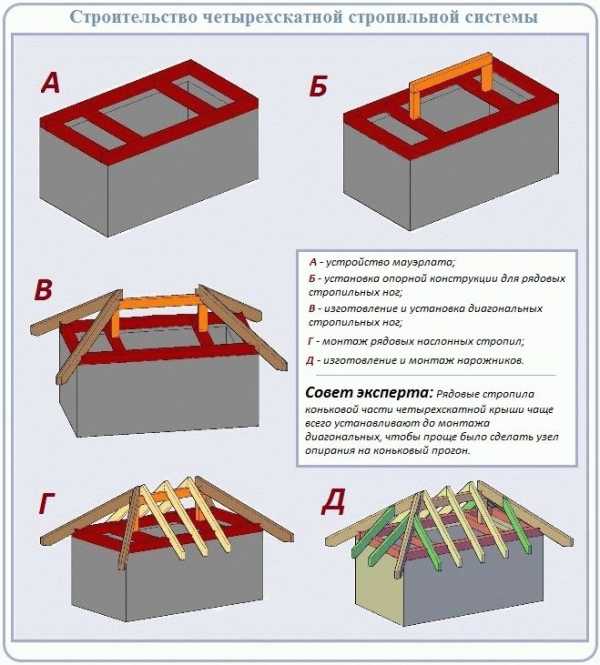 Строительство четырехскатной стропильной системы

А

Б

В

А - устройство мауэрлата;
Б - установка опорной конструкции для рядовых стропильных ног;
В - изготовление и установка диагональных стропильных ног;
Г - монтаж рядовых наслонных стропил;
Д - изготовление и монтаж нарожников.

Совет эксперта: Рядовые стропила коньковой части четырехскатной крыши чаще всего устанавливают до монтажа диагональных, чтобы проще было сделать узел опирания на коньковый прогон.

Г

Д