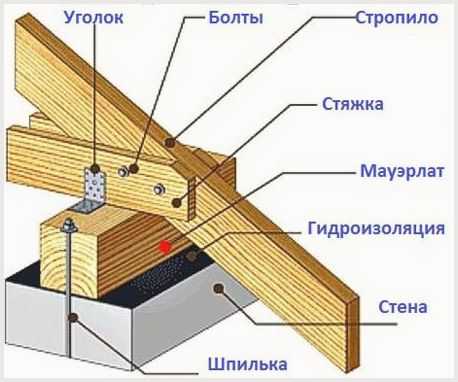 Уголок
Болты
Стропило
Стяжка
Мауэрлат
Гидроизоляция
Стена
Шпилька