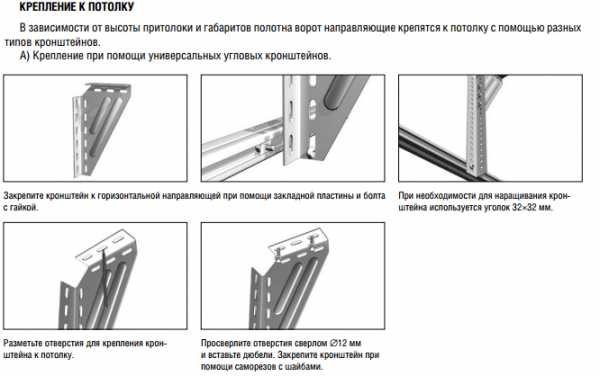 КРЕПЛЕНИЕ К ПОТОЛКУ

В зависимости от высоты притолоки и габаритов полотна ворот направляющие крепятся к потолку с помощью разных типов кронштейнов.

А) Крепление при помощи универсальных угловых кронштейнов.

Закрепите кронштейн к горизонтальной направляющей при помощи закладной пластины и болта с гайкой.

При необходимости для наращивания кронштейна используется уголок 32×32 мм.

Разметьте отверстия для крепления кронштейна к потолку.

Просверлите отверстия сверлом ∅12 мм и вставьте дюбели. Закрепите кронштейн при помощи саморезов с шайбами.