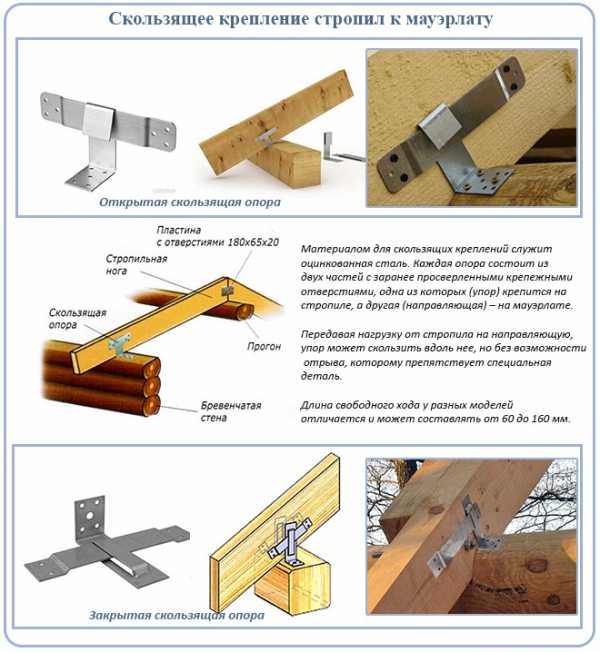 Скользящее крепление стропил к мауэрлату

Открытая скользящая опора

Пластина с отверстиями 180х65х20

Стропильная нога

Скользящая опора

Прогон

Бревенчатая стена

Материалом для скользящих креплений служит оцинкованная сталь. Каждая опора состоит из двух частей с заранее просверленными крепежными отверстиями, одна из которых (упор) крепится на стропиле, а другая (направляющая) – на мауэрлате.

Передавая нагрузку от стропила на направляющую, упор может скользить вдоль нее, но без возможности отрыва, которому препятствует специальная деталь.

Длина свободного хода у разных моделей отличается и может составлять от 60 до 160 мм.

Закрытая скользящая опора