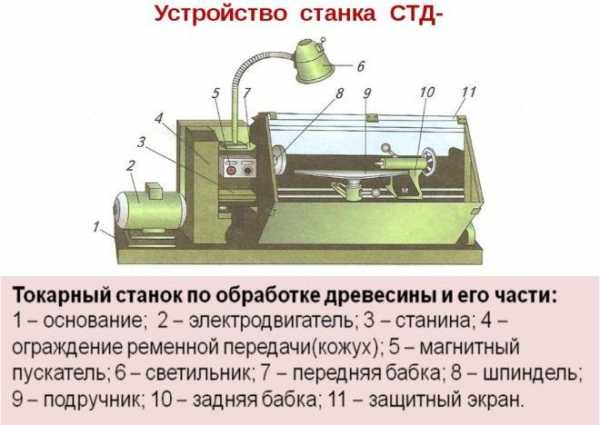 Устройство станка СТД-

6
5
7
8
9
10
11
4
3
2
1

Токарный станок по обработке древесины и его части:
1 – основание; 2 – электродвигатель; 3 – станина; 4 – ограждение ременной передачи(кожух); 5 – магнитный пускатель; 6 – светильник; 7 – передняя бабка; 8 – шпиндель; 9 – подручник; 10 – задняя бабка; 11 – защитный экран.