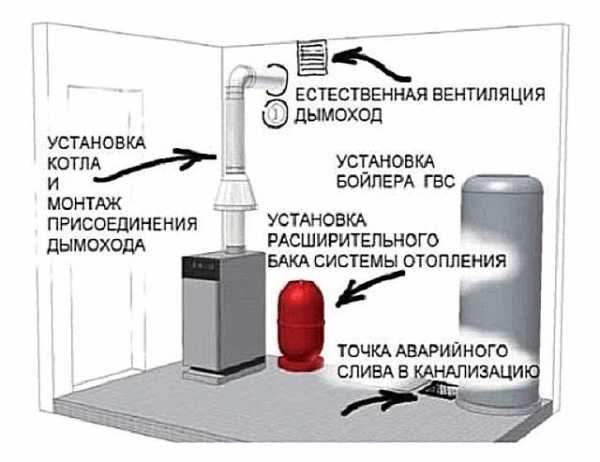 ЕСТЕСТВЕННАЯ ВЕНТИЛЯЦИЯ
1 ДЫМОХОД

УСТАНОВКА КОТЛА И МОНТАЖ ПРИСОЕДИНЕНИЯ ДЫМОХОДА

УСТАНОВКА БОЙЛЕРА ГВС

УСТАНОВКА РАСШИРИТЕЛЬНОГО БАКА СИСТЕМЫ ОТОПЛЕНИЯ

ТОЧКА АВАРИЙНОГО СЛИВА В КАНАЛИЗАЦИЮ