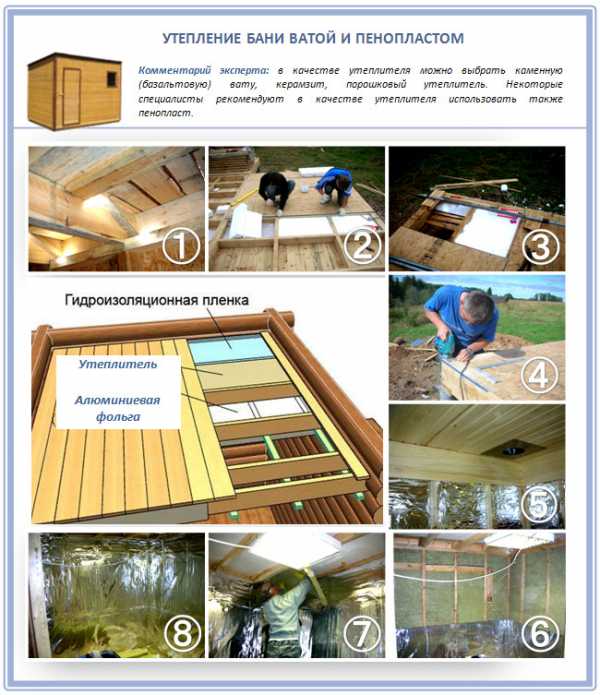 УТЕПЛЕНИЕ БАНИ ВАТОЙ И ПЕНОПЛАСТОМ

Комментарий эксперта: в качестве утеплителя можно выбрать каменную (базальтовую) вату, керамзит, порошковый утеплитель. Некоторые специалисты рекомендуют в качестве утеплителя использовать также пенопласт.

1

2

3

Гидроизоляционная пленка

Утеплитель

Алюминиевая фольга

4

5

8

7

6