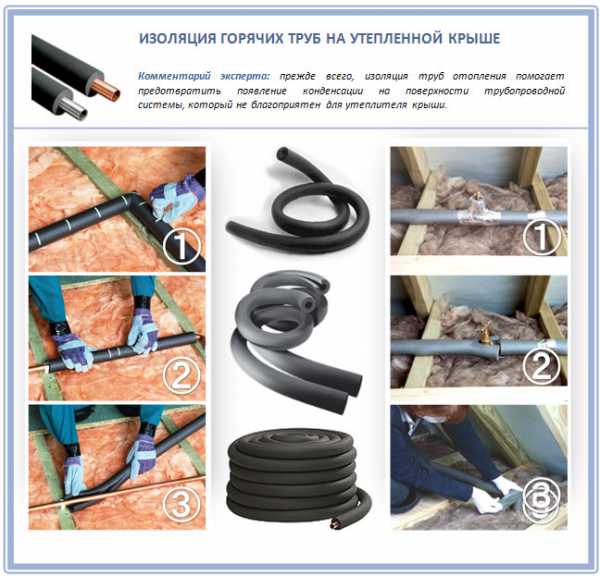 ИЗОЛЯЦИЯ ГОРЯЧИХ ТРУБ НА УТЕПЛЕННОЙ КРЫШЕ

Комментарий эксперта: прежде всего, изоляция труб отопления помогает предотвратить появление конденсации на поверхности трубопроводной системы, который не благоприятен для утеплителя крыши.

1

2

3

1

2

3