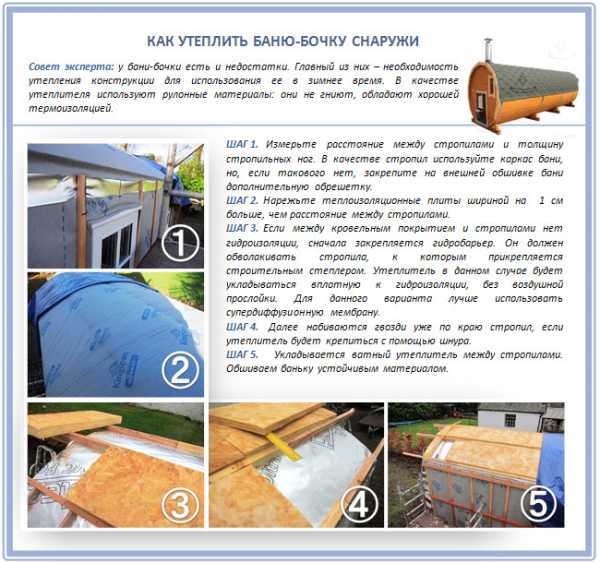 КАК УТЕПЛИТЬ БАНЮ-БОЧКУ СНАРУЖИ

Совет эксперта: у бани-бочки есть и недостатки. Главный из них – необходимость утепления конструкции для использования ее в зимнее время. В качестве утеплителя используют рулонные материалы: они не гниют, обладают хорошей термоизоляцией.

ШАГ 1. Измерьте расстояние между стропилами и толщину стропильных ног. В качестве стропил используйте каркас бани, но, если такового нет, закрепите на внешней обшивке бани дополнительную обрешетку.
ШАГ 2. Нарежьте теплоизоляционные плиты шириной на 1 см больше, чем расстояние между стропилами.
ШАГ 3. Если между кровельным покрытием и стропилами нет гидроизоляции, сначала закрепляется гидробарьер. Он должен обволакивать стропила, к которым прикрепляется строительным степлером. Утеплитель в данном случае будет укладываться вплотную к гидроизоляции, без воздушной прослойки. Для данного варианта лучше использовать супердиффузионную мембрану.
ШАГ 4. Далее набиваются гвозди уже по краю стропил, если утеплитель будет крепиться с помощью шнура.
ШАГ 5. Укладывается ватный утеплитель между стропилами. Обшиваем баньку устойчивым материалом.

1
2
3
4
5