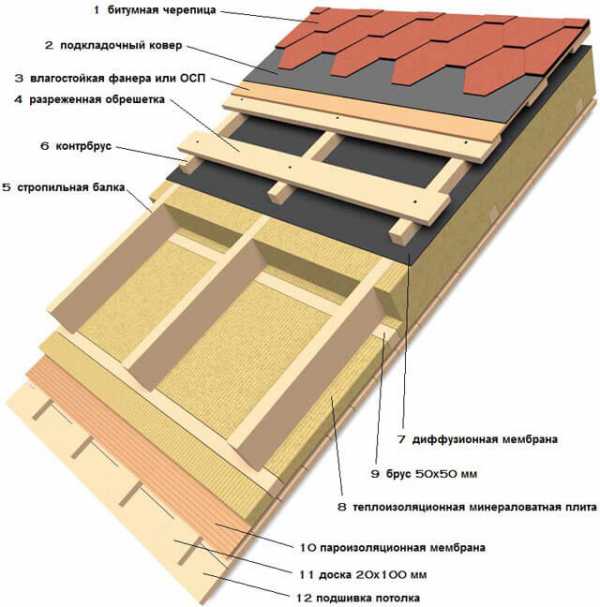 1 битумная черепица
2 подкладочный ковер
3 влагостойкая фанера или ОСП
4 разреженная обрешетка
6 контрбрус
5 стропильная балка
7 диффузионная мембрана
9 брус 50х50 мм
8 теплоизоляционная минераловатная плита
10 пароизоляционная мембрана
11 доска 20х100 мм
12 подшивка потолка