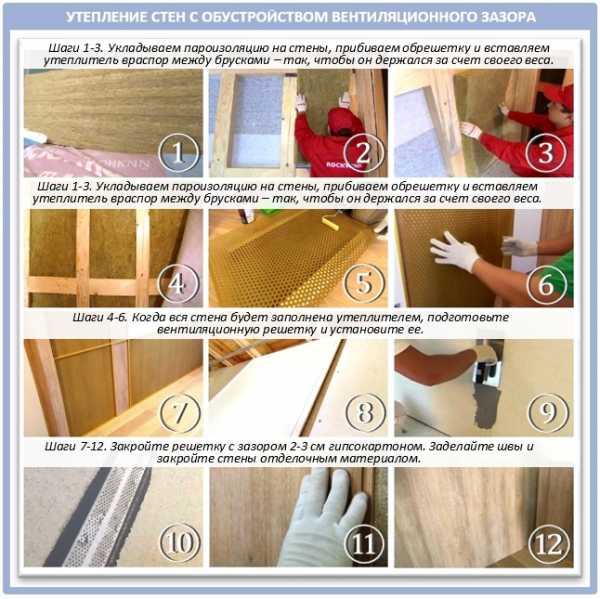 УТЕПЛЕНИЕ СТЕН С ОБУСТРОЙСТВОМ ВЕНТИЛЯЦИОННОГО ЗАЗОРА

Шаги 1-3. Укладываем пароизоляцию на стены, прибиваем обрешетку и вставляем утеплитель враспор между брусками – так, чтобы он держался за счет своего веса.

1 2 3

Шаги 1-3. Укладываем пароизоляцию на стены, прибиваем обрешетку и вставляем утеплитель враспор между брусками – так, чтобы он держался за счет своего веса.

4 5 6

Шаги 4-6. Когда вся стена будет заполнена утеплителем, подготовьте вентиляционную решетку и установите ее.

7 8 9

Шаги 7-12. Закройте решетку с зазором 2-3 см гипсокартоном. Заделайте швы и закройте стены отделочным материалом.

10 11 12