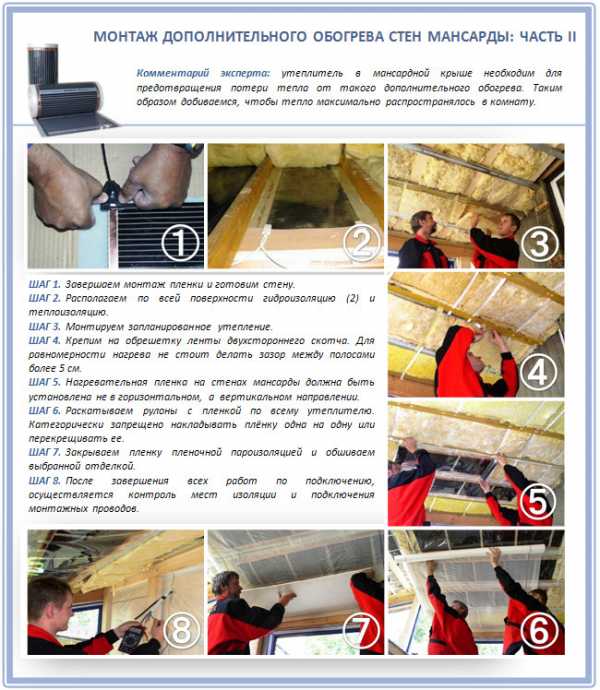 МОНТАЖ ДОПОЛНИТЕЛЬНОГО ОБОГРЕВА СТЕН МАНСАРДЫ: ЧАСТЬ II

Комментарий эксперта: утеплитель в мансардной крыше необходим для предотвращения потери тепла от такого дополнительного обогрева. Таким образом добиваемся, чтобы тепло максимально распространялось в комнату.

①

②

③

ШАГ 1. Завершаем монтаж пленки и готовим стену.
ШАГ 2. Располагаем по всей поверхности гидроизоляцию (2) и теплоизоляцию.
ШАГ 3. Монтируем запланированное утепление.
ШАГ 4. Крепим на обрешетку ленты двухстороннего скотча. Для равномерности нагрева не стоит делать зазор между полосами более 5 см.
ШАГ 5. Нагревательная пленка на стенах мансарды должна быть установлена не в горизонтальном, а вертикальном направлении.
ШАГ 6. Раскатываем рулоны с пленкой по всему утеплителю. Категорически запрещено накладывать плёнку одна на одну или перекрещивать ее.
ШАГ 7. Закрываем пленку пленочной пароизоляцией и обшиваем выбранной отделкой.
ШАГ 8. После завершения всех работ по подключению, осуществляется контроль мест изоляции и подключения монтажных проводов.

④

⑤

⑧

⑦

⑥