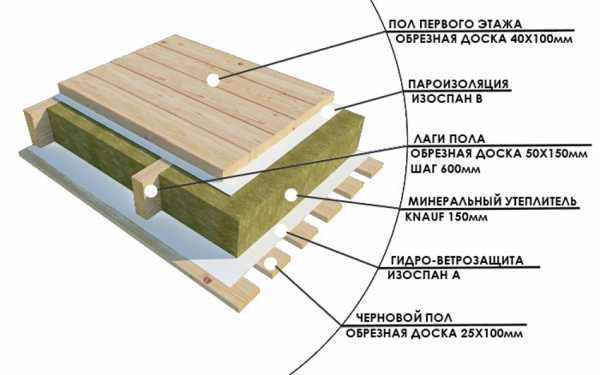 ПОЛ ПЕРВОГО ЭТАЖА
ОБРЕЗНАЯ ДОСКА 40Х100мм

ПАРОИЗОЛЯЦИЯ
ИЗОСПАН В

ЛАГИ ПОЛА
ОБРЕЗНАЯ ДОСКА 50Х150мм
ШАГ 600мм

МИНЕРАЛЬНЫЙ УТЕПЛИТЕЛЬ
KNAUF 150мм

ГИДРО-ВЕТРОЗАЩИТА
ИЗОСПАН А

ЧЕРНОВОЙ ПОЛ
ОБРЕЗНАЯ ДОСКА 25Х100мм