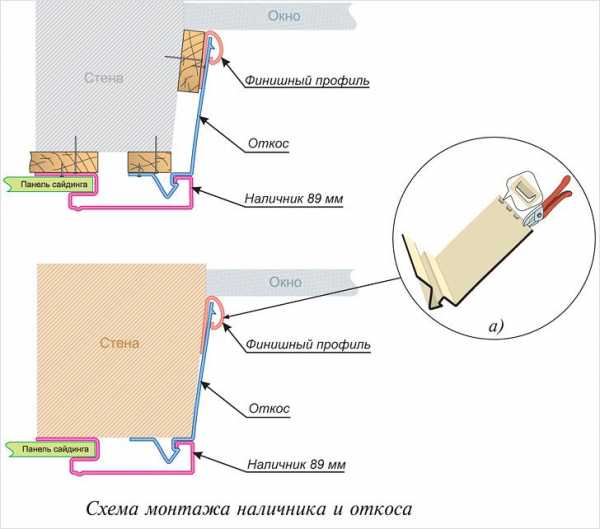 Окно

Стена

Финишный профиль

Откос

Панель сайдинга

Наличник 89 мм

Окно

Стена

Финишный профиль

Откос

Панель сайдинга

Наличник 89 мм

а)

Схема монтажа наличника и откоса