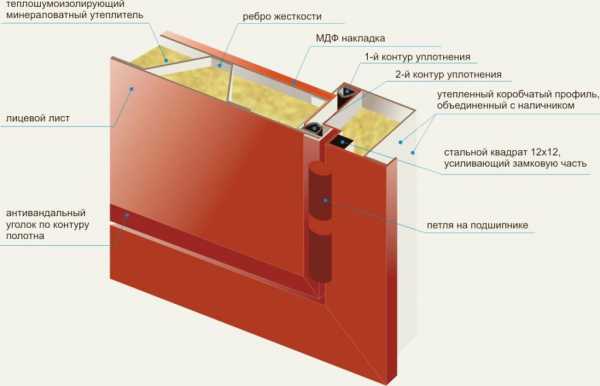 теплошумоизолирующий минераловатный утеплитель

ребро жесткости

МДФ накладка

1-й контур уплотнения

2-й контур уплотнения

утепленный коробчатый профиль, объединенный с наличником

лицевой лист

стальной квадрат 12х12, усиливающий замковую часть

антивандальный уголок по контуру полотна

петля на подшипнике