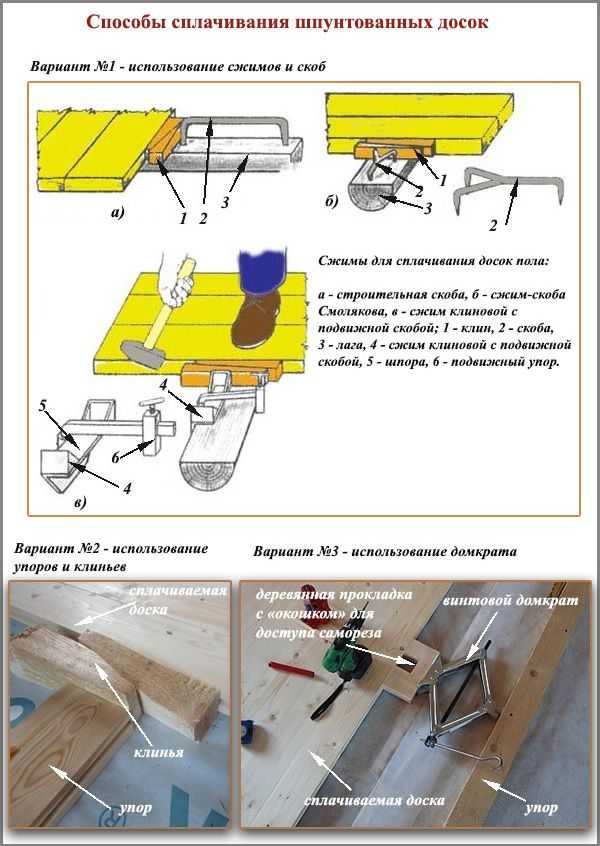 Способы сплачивания шпунтованных досок

Вариант №1 - использование сжимов и скоб

а)
1
2
3

б)
1
2
3
2

Сжимы для сплачивания досок пола:

а - строительная скоба, б - сжим-скоба Смолякова, в - сжим клиновой с подвижной скобой; 1 - клин, 2 - скоба, 3 - лага, 4 - сжим клиновой с подвижной скобой, 5 - шпора, 6 - подвижный упор.

4
5
6
4
в)

Вариант №2 - использование упоров и клиньев

сплачиваемая доска
клинья
упор

Вариант №3 - использование домкрата

деревянная прокладка с «окошком» для доступа самореза
винтовой домкрат
сплачиваемая доска
упор