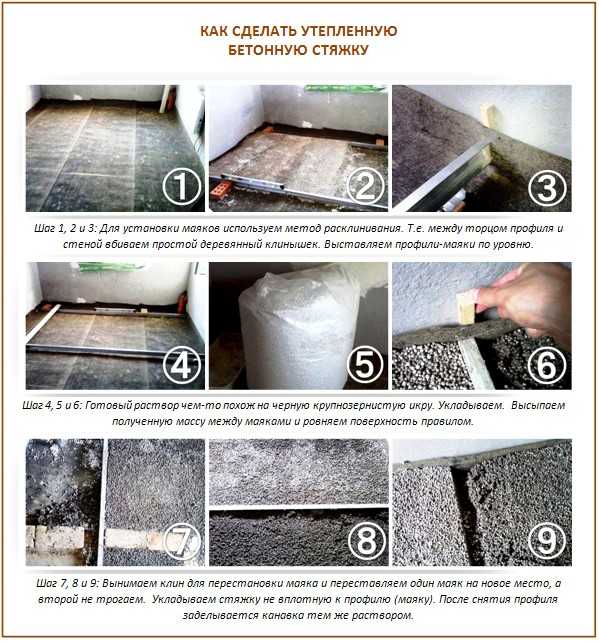 КАК СДЕЛАТЬ УТЕПЛЕННУЮ БЕТОННУЮ СТЯЖКУ

①

②

③

Шаг 1, 2 и 3: Для установки маяков используем метод расклинивания. Т.е. между торцом профиля и стеной вбиваем простой деревянный клинышек. Выставляем профили-маяки по уровню.

④

⑤

⑥

Шаг 4, 5 и 6: Готовый раствор чем-то похож на черную крупнозернистую икру. Укладываем. Высыпаем полученную массу между маяками и ровняем поверхность правилом.

⑦

⑧

⑨

Шаг 7, 8 и 9: Вынимаем клин для перестановки маяка и переставляем один маяк на новое место, а второй не трогаем. Укладываем стяжку не вплотную к профилю (маяку). После снятия профиля заделывается канавка тем же раствором.