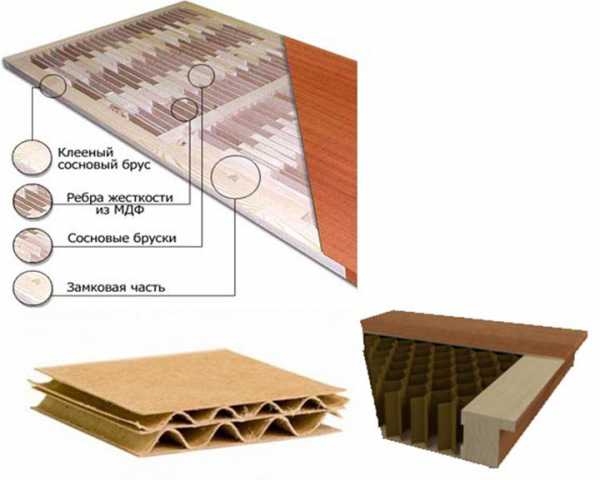 Клееный сосновый брус

Ребра жесткости из МДФ

Сосновые бруски

Замковая часть