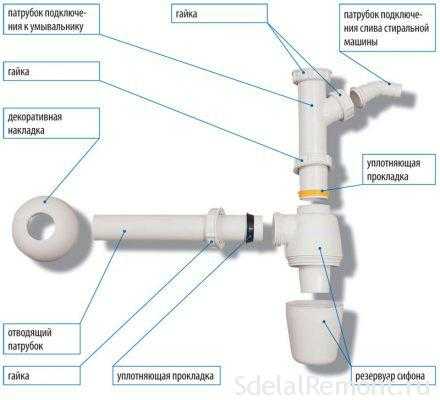 патрубок подключения к умывальнику

гайка

патрубок подключения слива стиральной машины

гайка

декоративная накладка

уплотняющая прокладка

отводящий патрубок

гайка

уплотняющая прокладка

резервуар сифона

SdelalRemont.ru