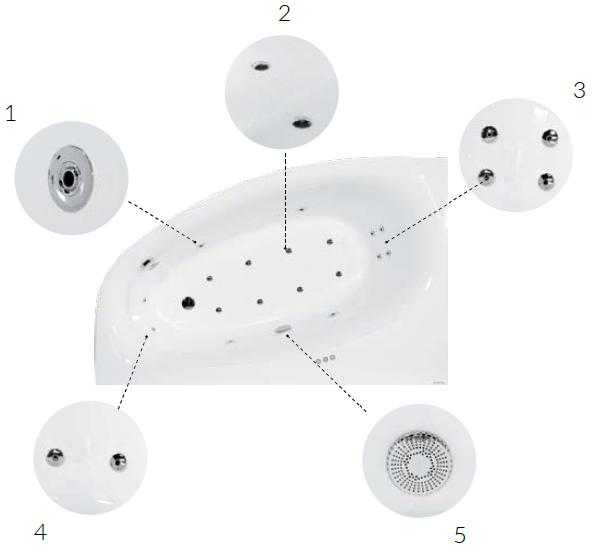 2

1

3

4

5