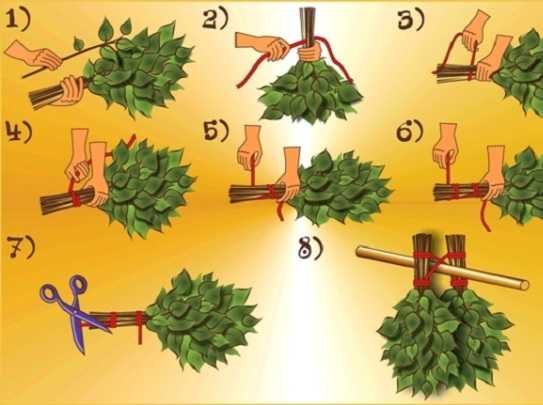 1)
2)
3)
4)
5)
6)
7)
8)