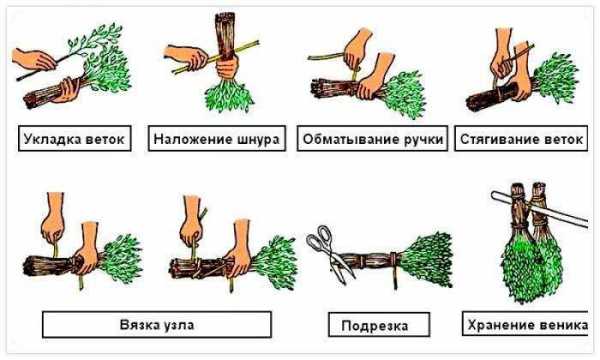 Укладка веток

Наложение шнура

Обматывание ручки

Стягивание веток

Вязка узла

Подрезка

Хранение веника