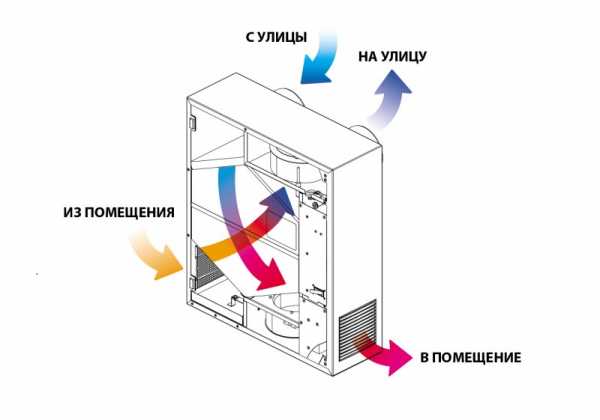 С УЛИЦЫ

НА УЛИЦУ

ИЗ ПОМЕЩЕНИЯ

В ПОМЕЩЕНИЕ