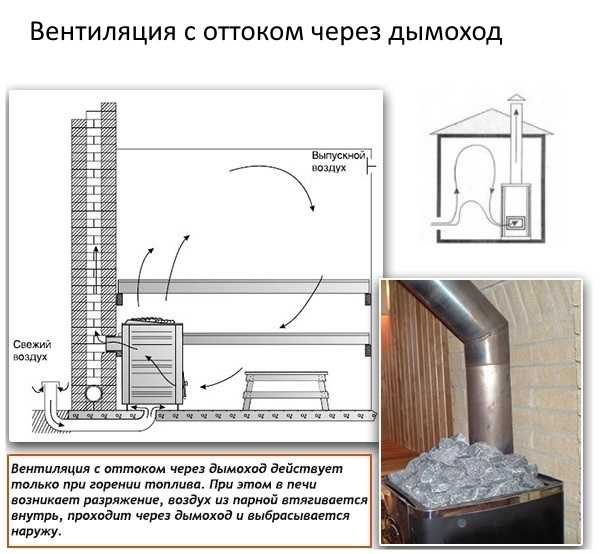 Вентиляция с оттоком через дымоход

Выпускной воздух

Свежий воздух

Вентиляция с оттоком через дымоход действует только при горении топлива. При этом в печи возникает разряжение, воздух из парной втягивается внутрь, проходит через дымоход и выбрасывается наружу.