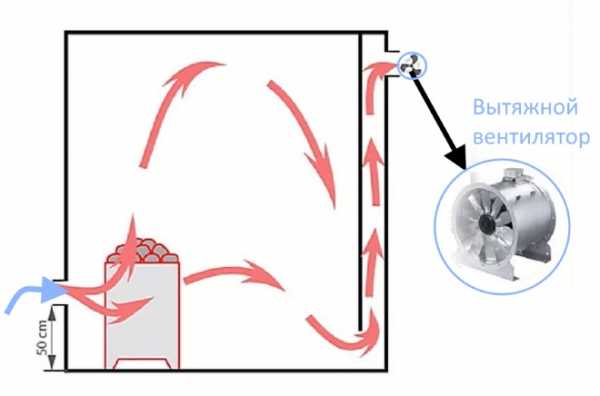 Вытяжной вентилятор

50 cm