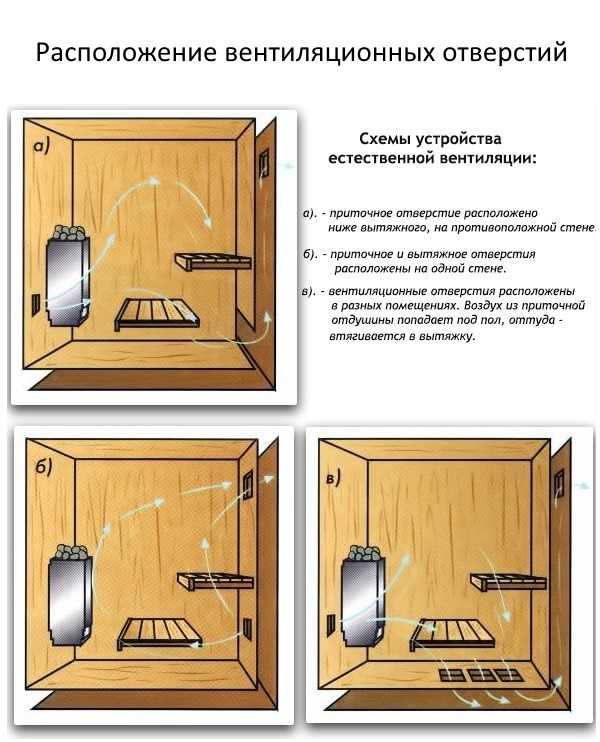 Расположение вентиляционных отверстий

а)

Схемы устройства естественной вентиляции:

а). - приточное отверстие расположено ниже вытяжного, на противоположной стене.

б). - приточное и вытяжное отверстия расположены на одной стене.

в). - вентиляционные отверстия расположены в разных помещениях. Воздух из приточной отдушины попадает под пол, оттуда - втягивается в вытяжку.

б)

в)