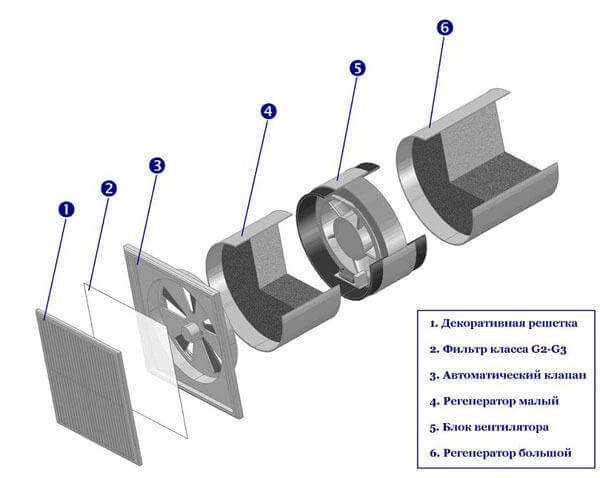 1
2
3
4
5
6

1. Декоративная решетка
2. Фильтр класса G2-G3
3. Автоматический клапан
4. Регенератор малый
5. Блок вентилятора
6. Регенератор большой